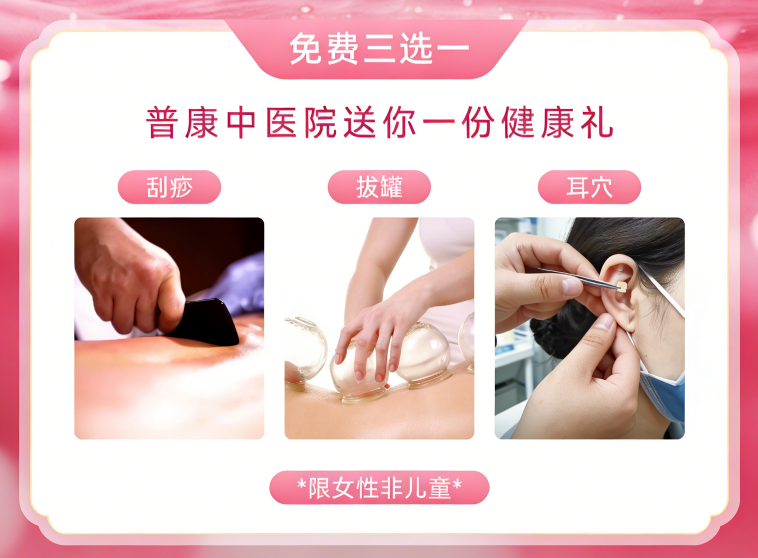 免费三选一

普康中医院送你一份健康礼

刮痧

拔罐

耳穴

*限女性非儿童*